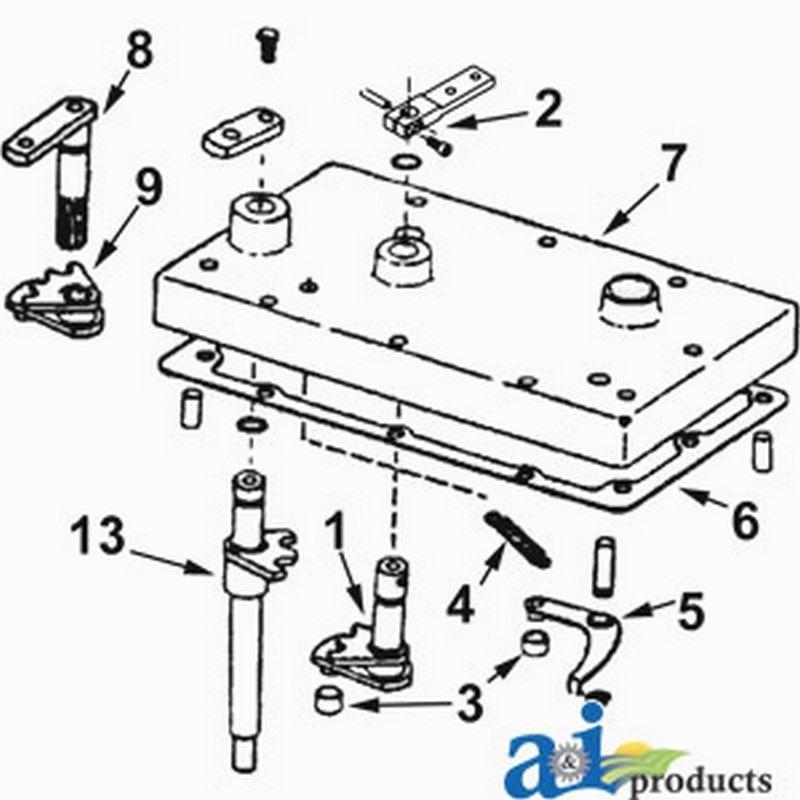 8
2
9
7
6
13
1
4
5
3
a&i products